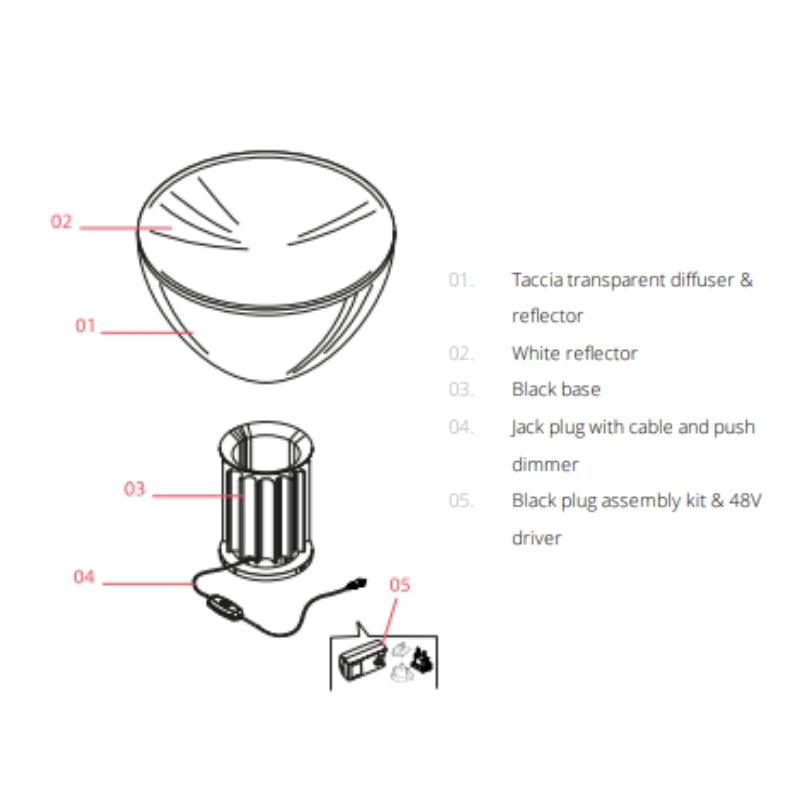 02

01

03

04

05

01. Taccia transparent diffuser & reflector

02. White reflector

03. Black base

04. Jack plug with cable and push dimmer

05. Black plug assembly kit & 48V driver